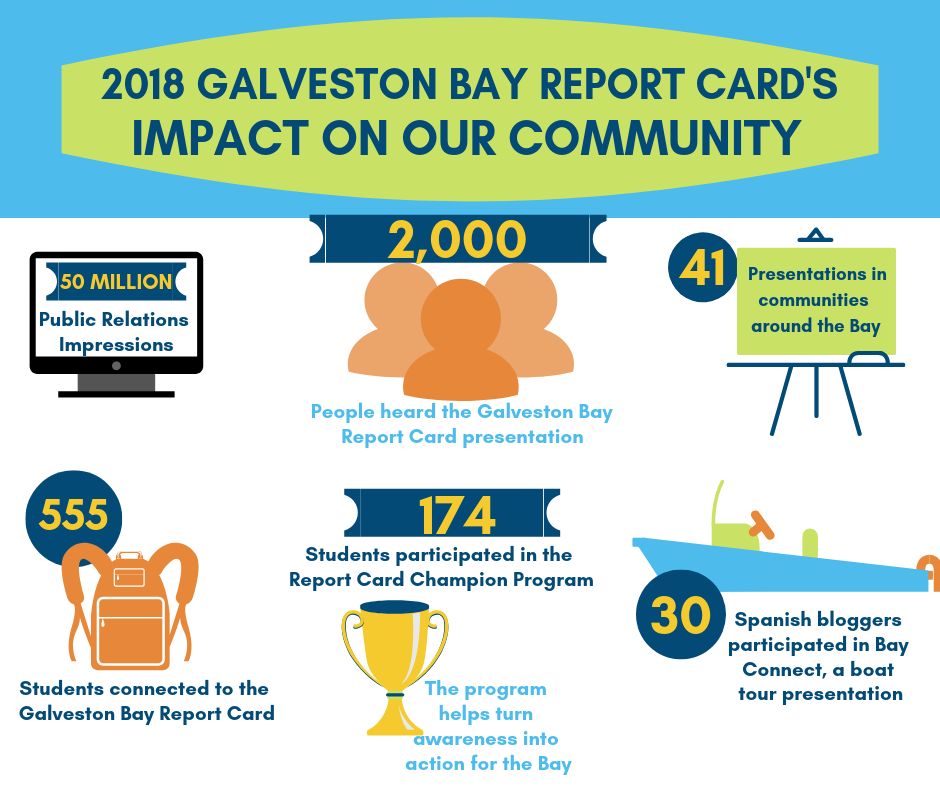 2018 GALVESTON BAY REPORT CARD'S IMPACT ON OUR COMMUNITY

50 MILLION
Public Relations Impressions

2,000
People heard the Galveston Bay Report Card presentation

41
Presentations in communities around the Bay

555
Students connected to the Galveston Bay Report Card

174
Students participated in the Report Card Champion Program

The program helps turn awareness into action for the Bay

30
Spanish bloggers participated in Bay Connect, a boat tour presentation